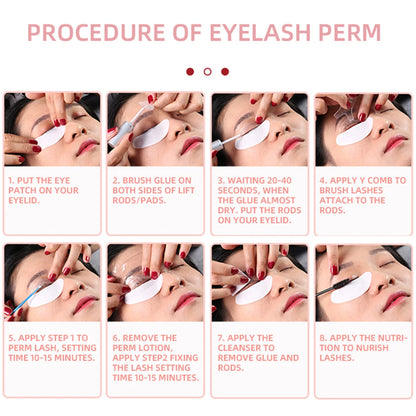 PROCEDURE OF EYELASH PERM

1. PUT THE EYE PATCH ON YOUR EYELID.

2. BRUSH GLUE ON BOTH SIDES OF LIFT RODS/PADS.

3. WAITING 20-40 SECONDS, WHEN THE GLUE ALMOST DRY. PUT THE RODS ON YOUR EYELID.

4. APPLY Y COMB TO BRUSH LASHES ATTACH TO THE RODS.

5. APPLY STEP 1 TO PERM LASH, SETTING TIME 10-15 MINUTES.

6. REMOVE THE PERM LOTION, APPLY STEP2 FIXING THE LASH SETTING TIME 10-15 MINUTES.

7. APPLY THE CLEANSER TO REMOVE GLUE AND RODS.

8. APPLY THE NUTRITION TO NURISH LASHES.