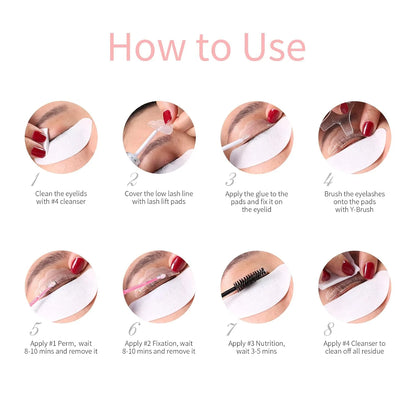 How to Use

1
Clean the eyelids with #4 cleanser

2
Cover the low lash line with lash lift pads

3
Apply the glue to the pads and fix it on the eyelid

4
Brush the eyelashes onto the pads with Y-Brush

5
Apply #1 Perm, wait 8-10 mins and remove it

6
Apply #2 Fixation, wait 8-10 mins and remove it

7
Apply #3 Nutrition, wait 3-5 mins

8
Apply #4 Cleanser to clean off all residue