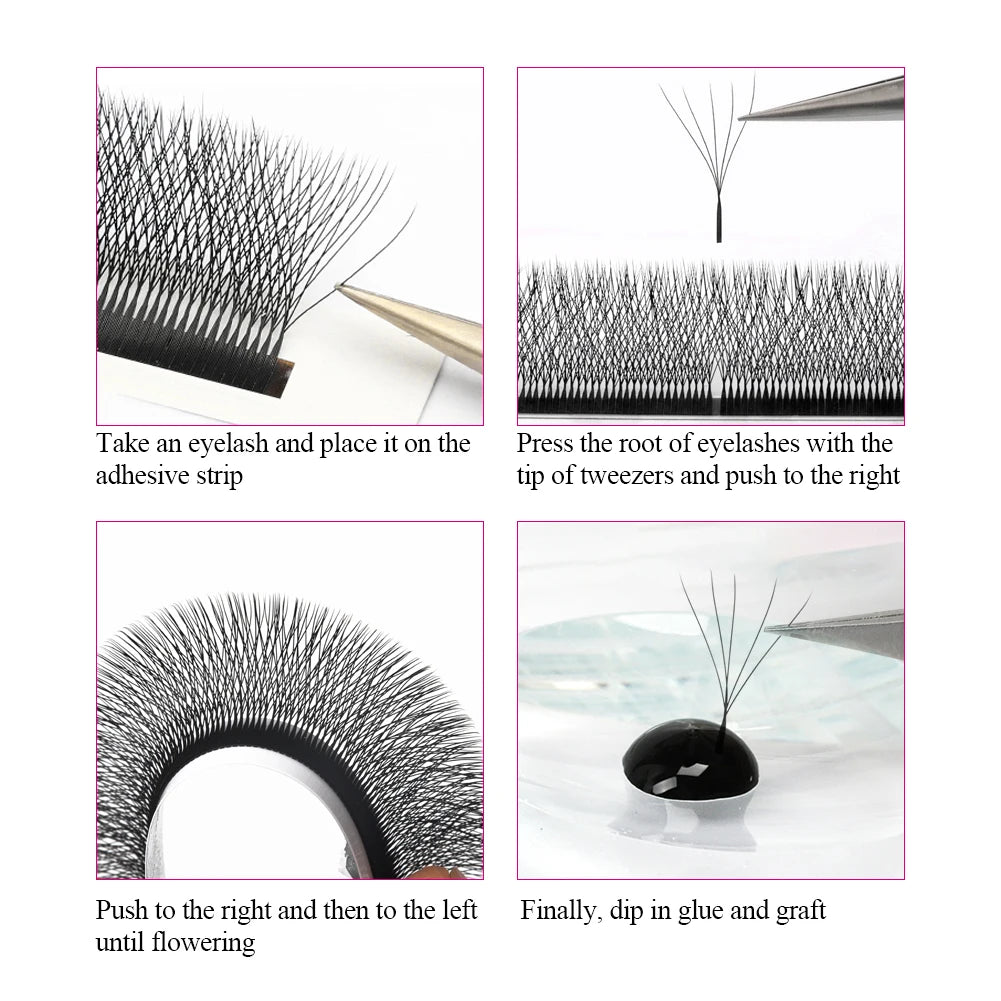 Take an eyelash and place it on the adhesive strip

Press the root of eyelashes with the tip of tweezers and push to the right

Push to the right and then to the left until flowering

Finally, dip in glue and graft